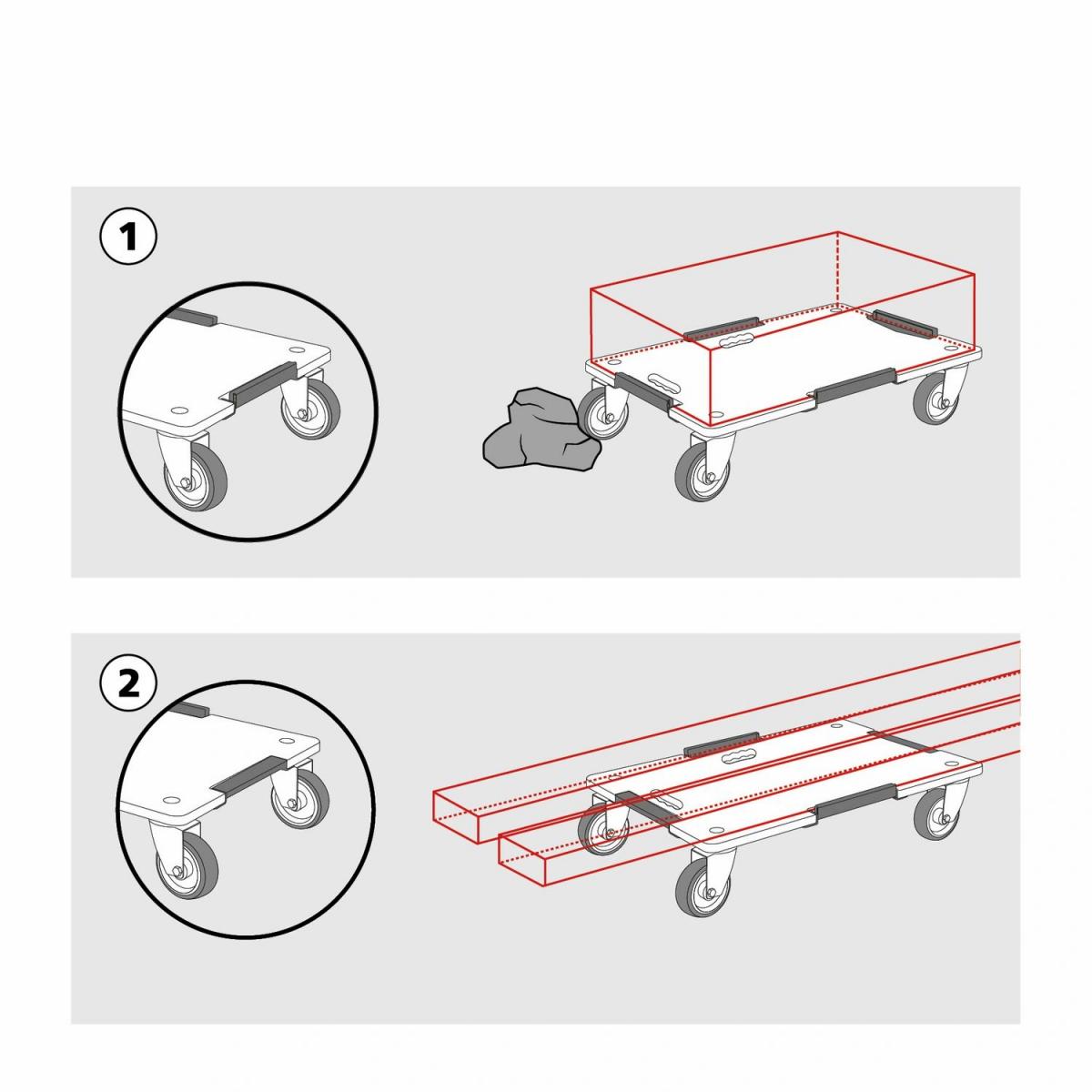 1

2